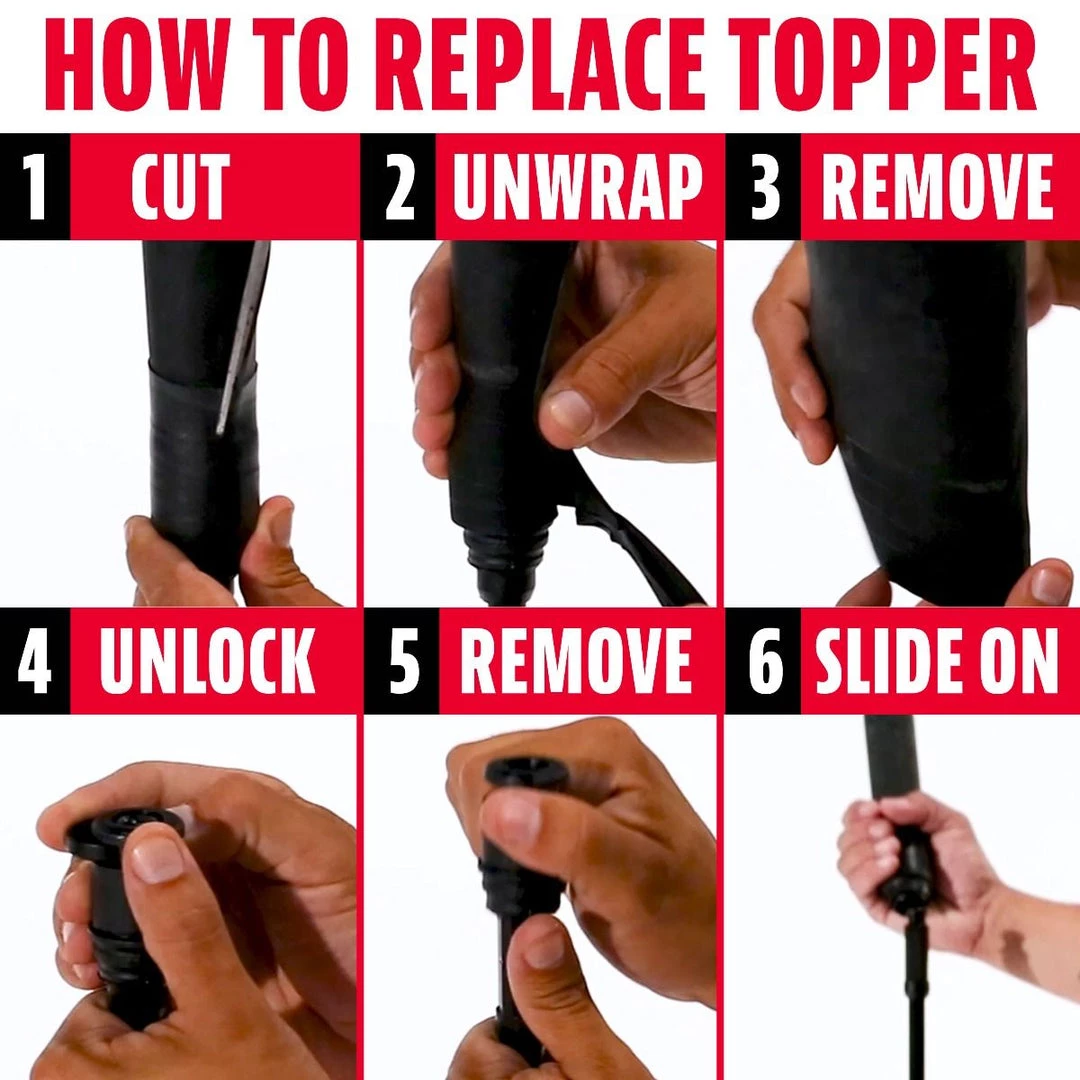 HOW TO REPLACE TOPPER

1 CUT

2 UNWRAP

3 REMOVE

4 UNLOCK

5 REMOVE

6 SLIDE ON